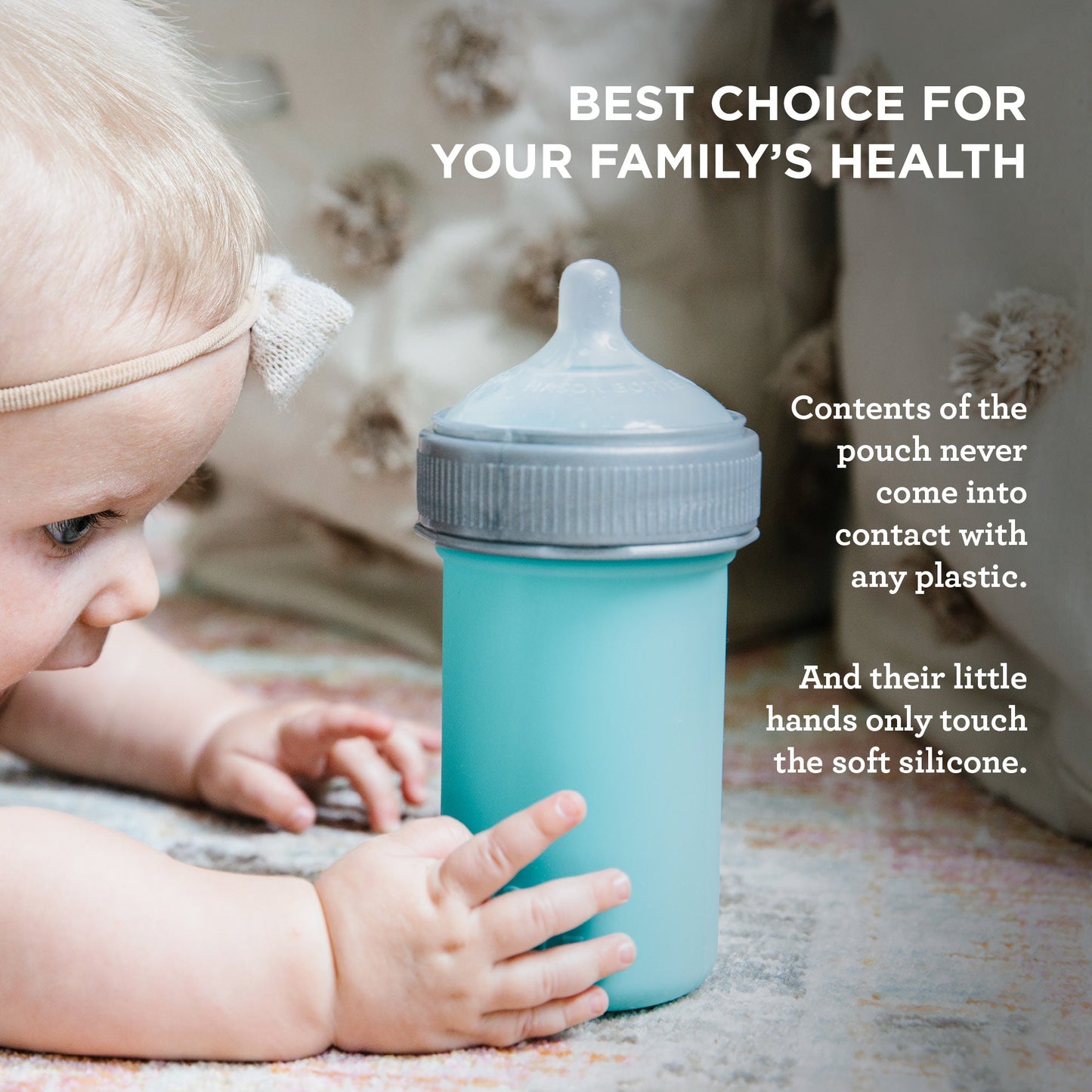 BEST CHOICE FOR YOUR FAMILY'S HEALTH

Contents of the pouch never come into contact with any plastic.

And their little hands only touch the soft silicone.